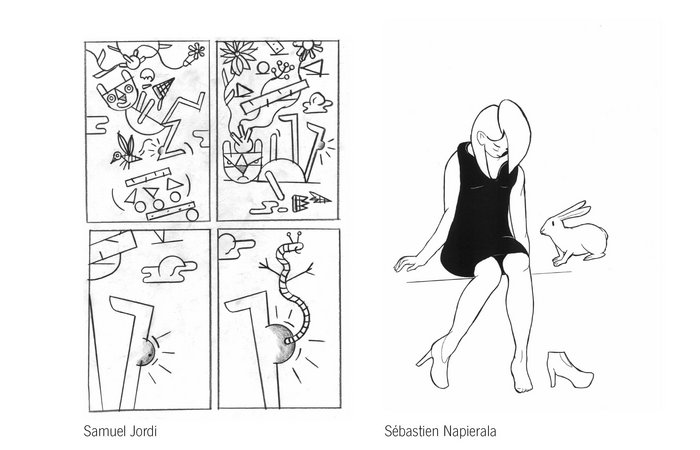 Samuel Jordi

Sébastien Napierala